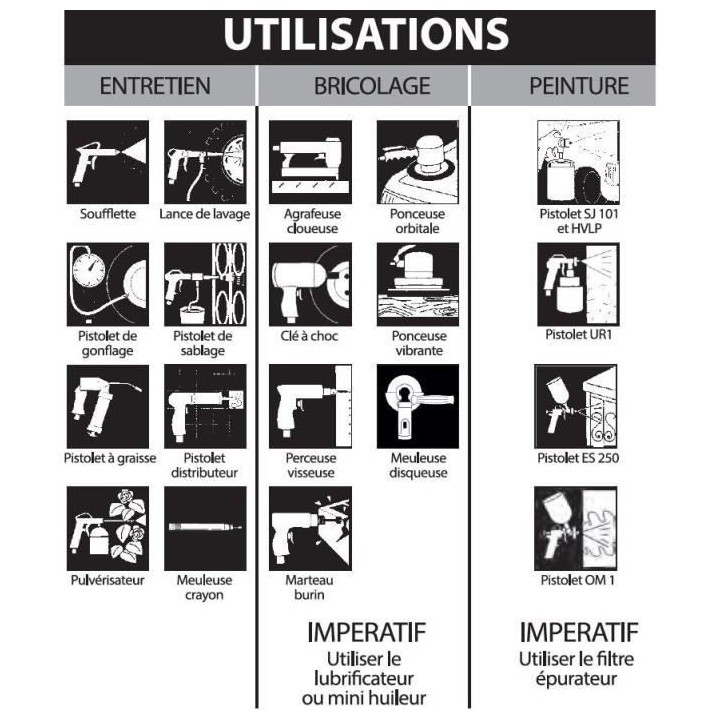 UTILISATIONS

ENTRETIEN

Soufflette

Lance de lavage

Pistolet de gonflage

Pistolet de sablage

Pistolet à graisse

Pistolet distributeur

Pulvérisateur

Meuleuse crayon

BRICOLAGE

Agrafeuse cloueuse

Ponceuse orbitale

Clé à choc

Ponceuse vibrante

Perceuse visseuse

Meuleuse disqueuse

Marteau burin

IMPERATIF
Utiliser le lubrificateur ou mini huileur

PEINTURE

Pistolet SJ 101 et HVLP

Pistolet UR1

Pistolet ES 250

Pistolet OM 1

IMPERATIF
Utiliser le filtre épurateur