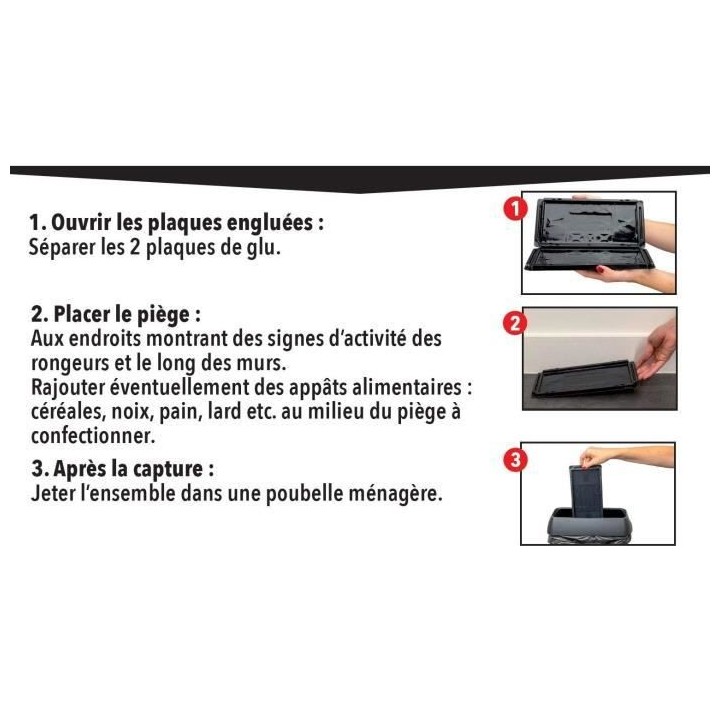 1. Ouvrir les plaques engluées :
Séparer les 2 plaques de glu.

2. Placer le piège :
Aux endroits montrant des signes d'activité des rongeurs et le long des murs.
Rajouter éventuellement des appâts alimentaires : céréales, noix, pain, lard etc. au milieu du piège à confectionner.

3. Après la capture :
Jeter l'ensemble dans une poubelle ménagère.

1

2

3