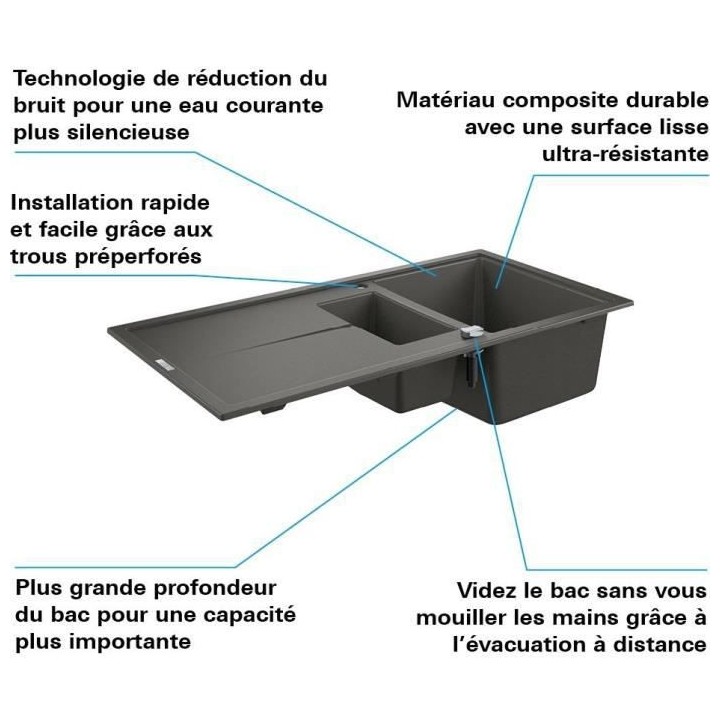 Technologie de réduction du bruit pour une eau courante plus silencieuse

Matériau composite durable avec une surface lisse ultra-résistante

Installation rapide et facile grâce aux trous préperforés

Plus grande profondeur du bac pour une capacité plus importante

Videz le bac sans vous mouiller les mains grâce à l'évacuation à distance