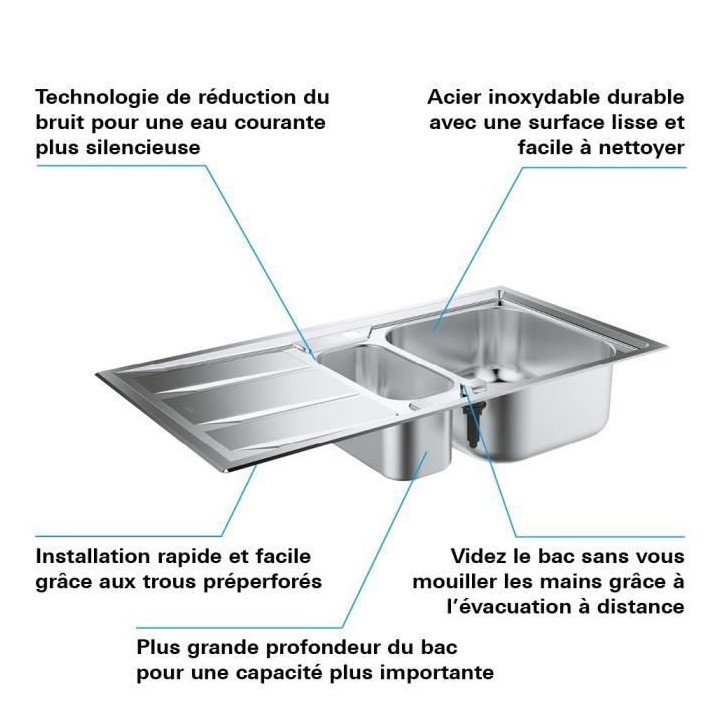 Technologie de réduction du bruit pour une eau courante plus silencieuse

Acier inoxydable durable avec une surface lisse et facile à nettoyer

Installation rapide et facile grâce aux trous préperforés

Videz le bac sans vous mouiller les mains grâce à l'évacuation à distance

Plus grande profondeur du bac pour une capacité plus importante