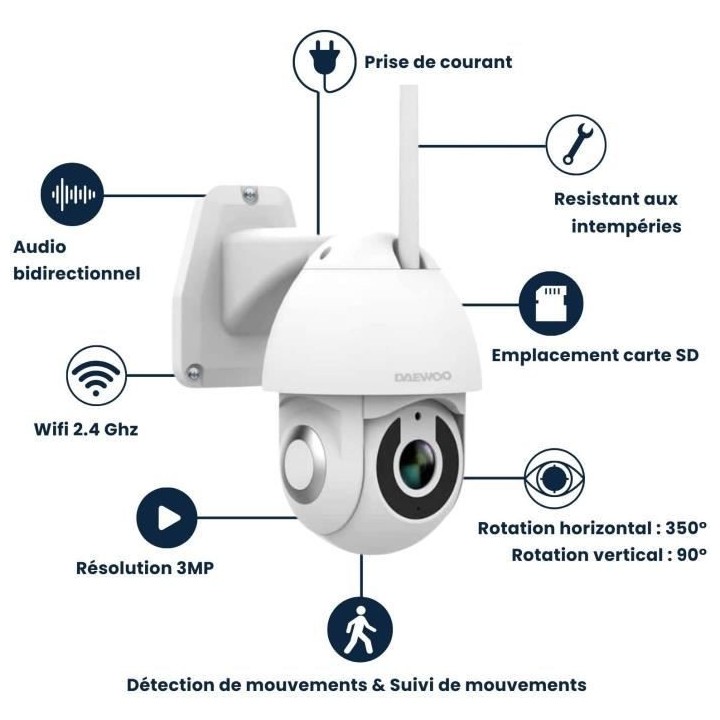 Prise de courant

Resistant aux intempéries

Audio bidirectionnel

Emplacement carte SD

DAEWOO

Wifi 2.4 Ghz

Rotation horizontal : 350°
Rotation vertical : 90°

Résolution 3MP

Détection de mouvements & Suivi de mouvements