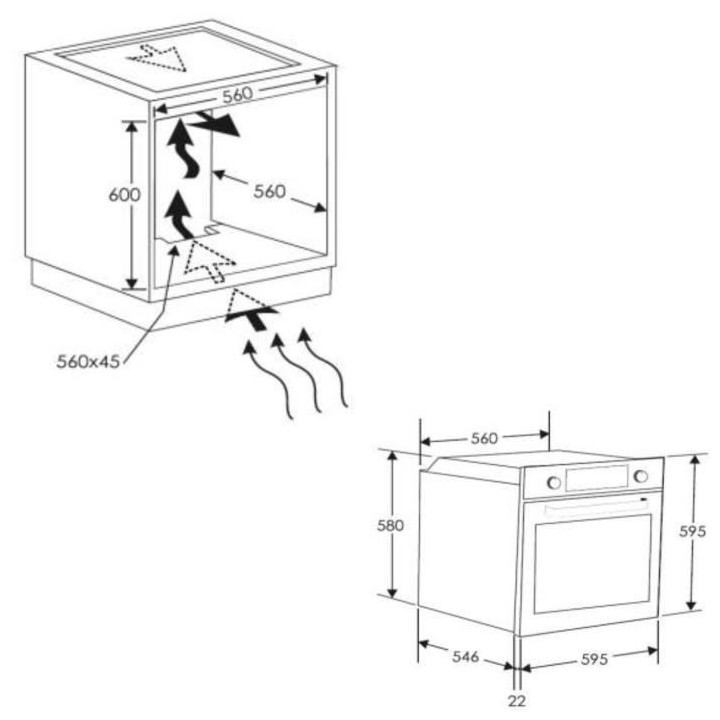 560
600
560
560x45
560
580
595
546
595
22