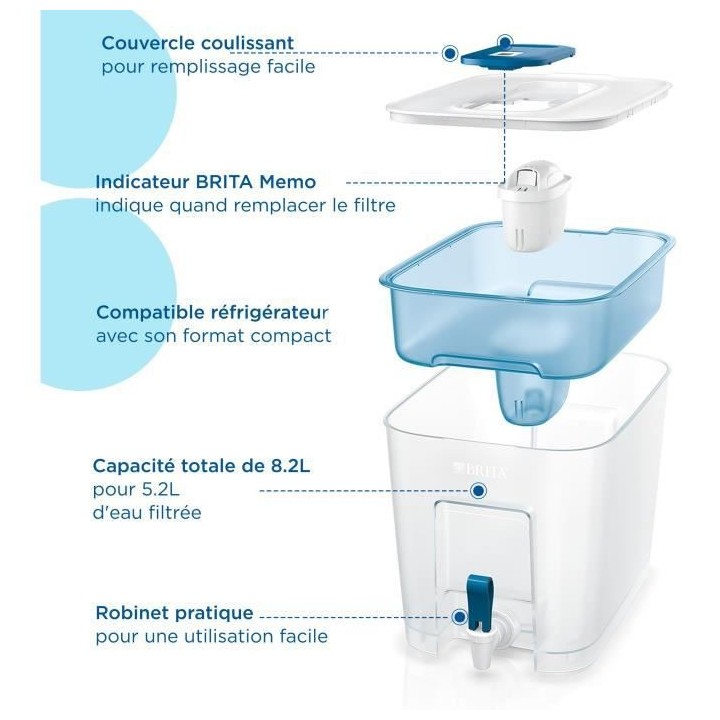 Couvercle coulissant
pour remplissage facile

Indicateur BRITA Memo
indique quand remplacer le filtre

Compatible réfrigérateur
avec son format compact

Capacité totale de 8.2L
pour 5.2L
d'eau filtrée

BRITA

Robinet pratique
pour une utilisation facile