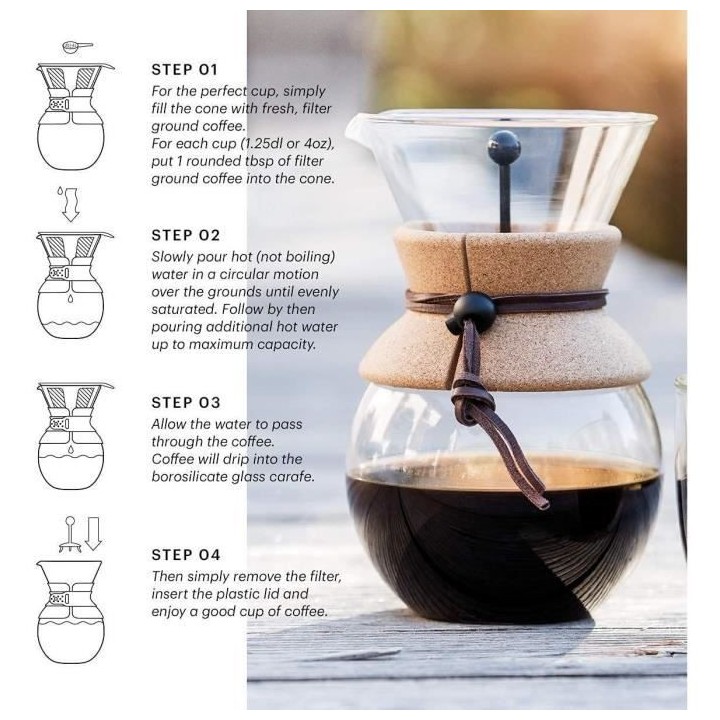 STEP 01
For the perfect cup, simply fill the cone with fresh, filter ground coffee.
For each cup (1.25dl or 4oz), put 1 rounded tbsp of filter ground coffee into the cone.

STEP 02
Slowly pour hot (not boiling) water in a circular motion over the grounds until evenly saturated. Follow by then pouring additional hot water up to maximum capacity.

STEP 03
Allow the water to pass through the coffee.
Coffee will drip into the borosilicate glass carafe.

STEP 04
Then simply remove the filter, insert the plastic lid and enjoy a good cup of coffee.