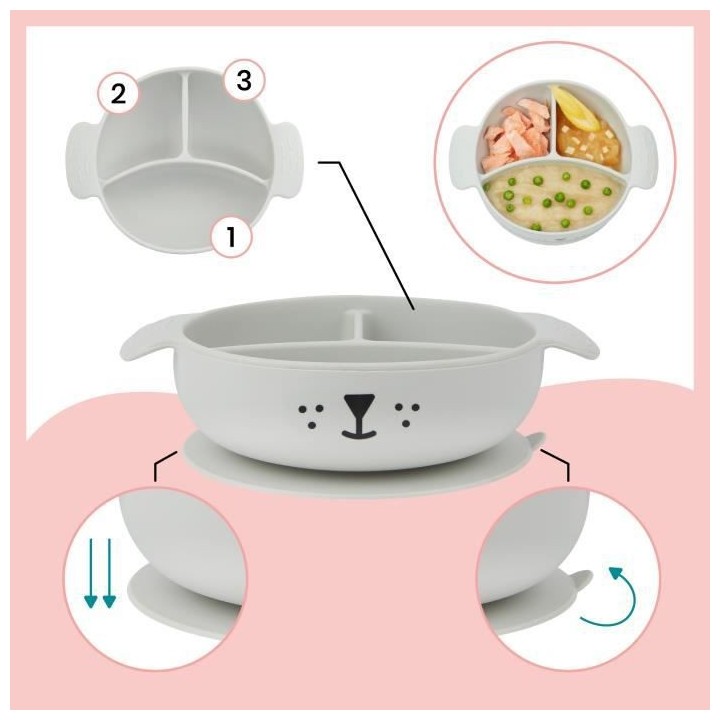 2
3
1