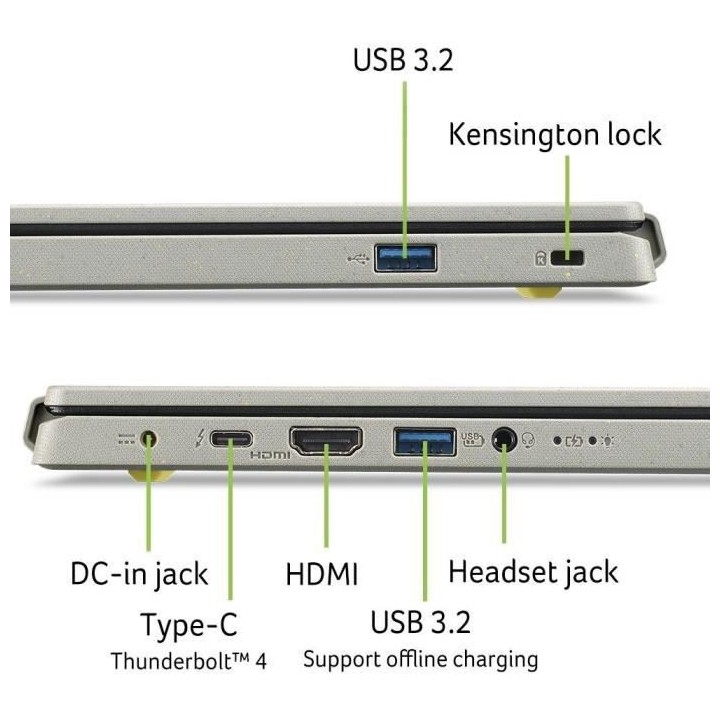 USB 3.2

Kensington lock

HDMI

DC-in jack

Type-C
Thunderbolt™ 4

HDMI

USB 3.2
Support offline charging

Headset jack