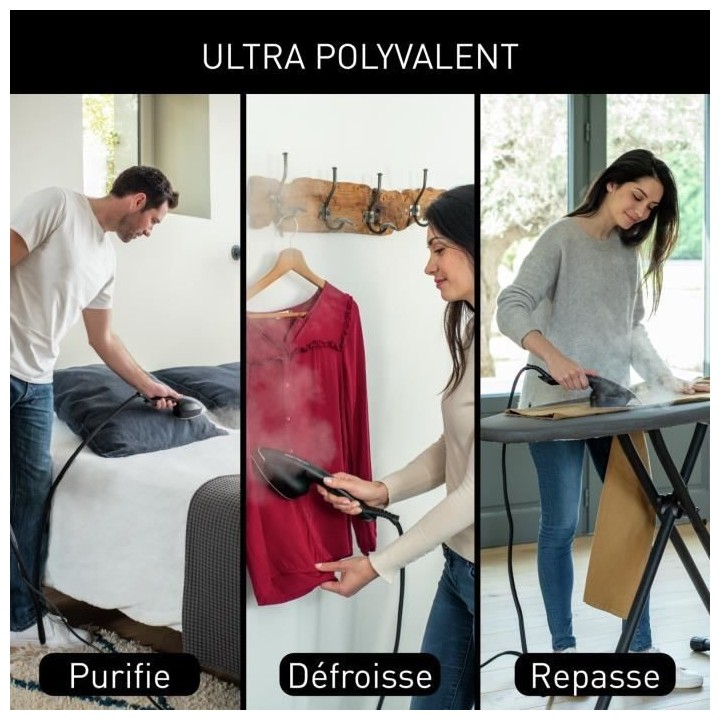 ULTRA POLYVALENT

Purifie

Défroisse

Repasse