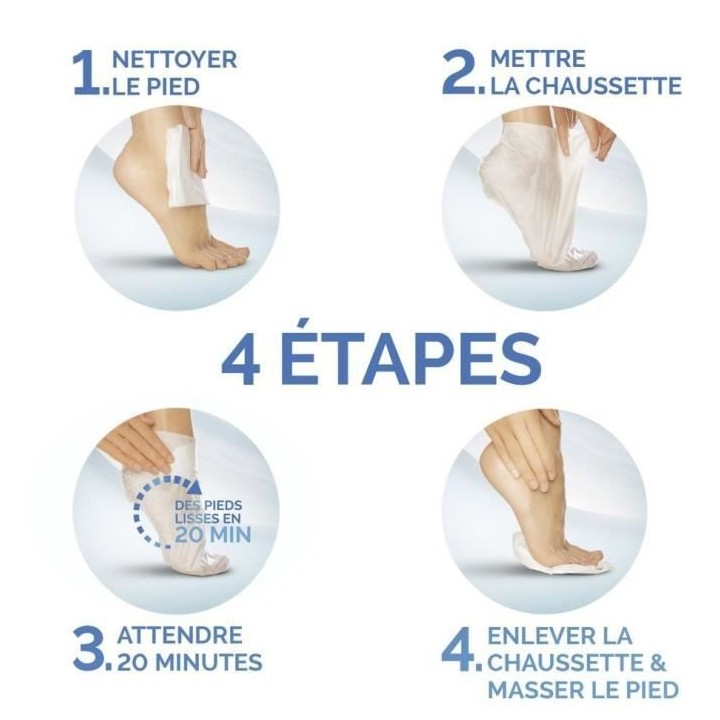 1. NETTOYER LE PIED

2. METTRE LA CHAUSSETTE

4 ÉTAPES

DES PIEDS LISSES EN 20 MIN

3. ATTENDRE 20 MINUTES

4. ENLEVER LA CHAUSSETTE & MASSER LE PIED