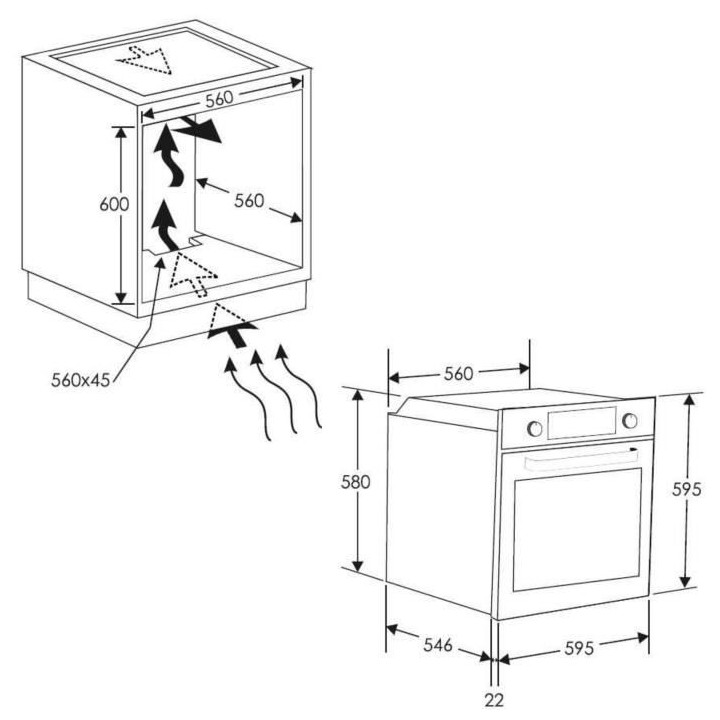 560
600
560
560x45
560
580
595
546
595
22