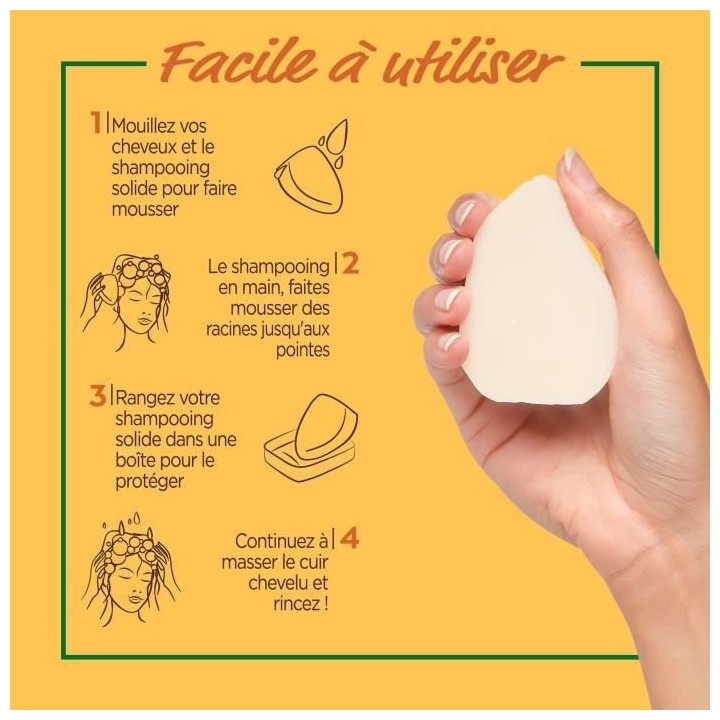 Facile à utiliser

1 | Mouillez vos cheveux et le shampooing solide pour faire mousser

Le shampooing | 2 en main, faites mousser des racines jusqu'aux pointes

3 | Rangez votre shampooing solide dans une boîte pour le protéger

Continuez à | 4 masser le cuir chevelu et rincez !