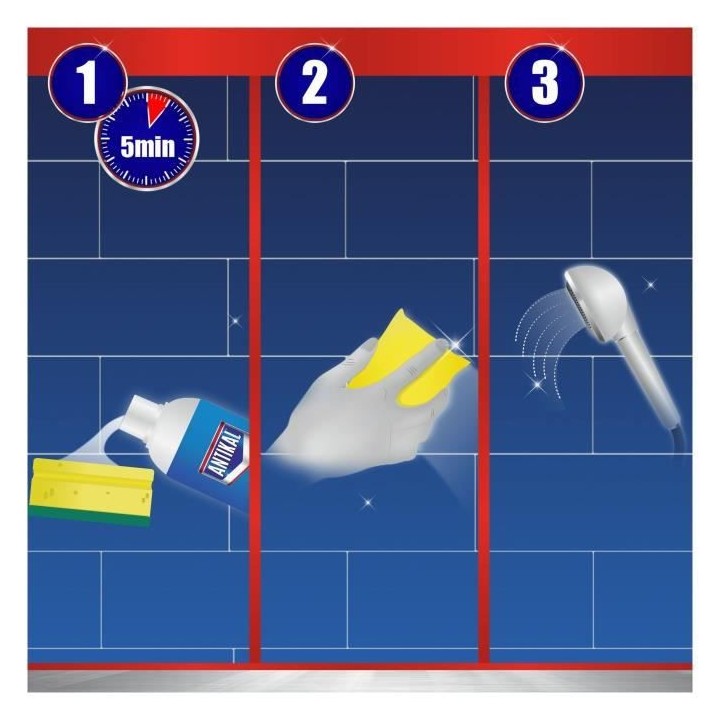 1
5min
ANTIKAL
2
3