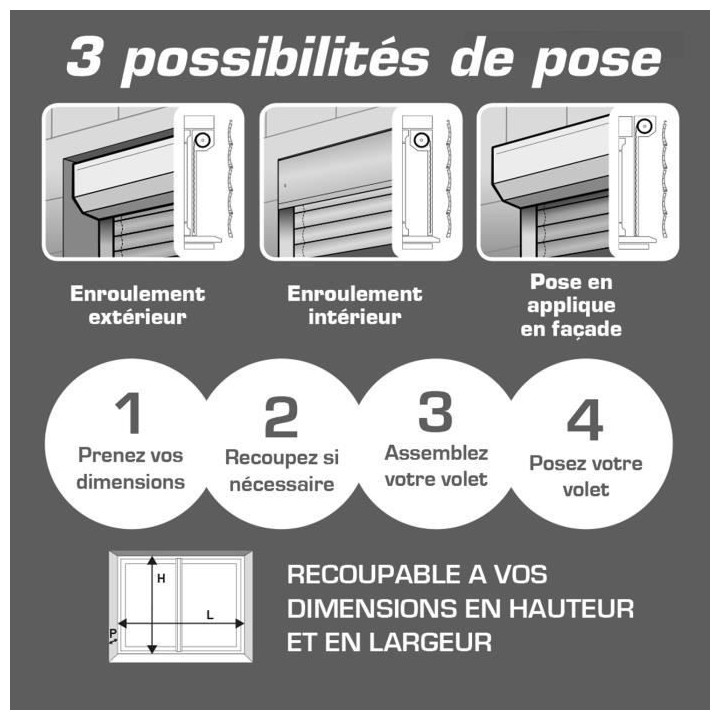 3 possibilités de pose

Enroulement extérieur

Enroulement intérieur

Pose en applique en façade

1
Prenez vos dimensions

2
Recoupez si nécessaire

3
Assemblez votre volet

4
Posez votre volet

H
L
P

RECOUPABLE A VOS DIMENSIONS EN HAUTEUR ET EN LARGEUR