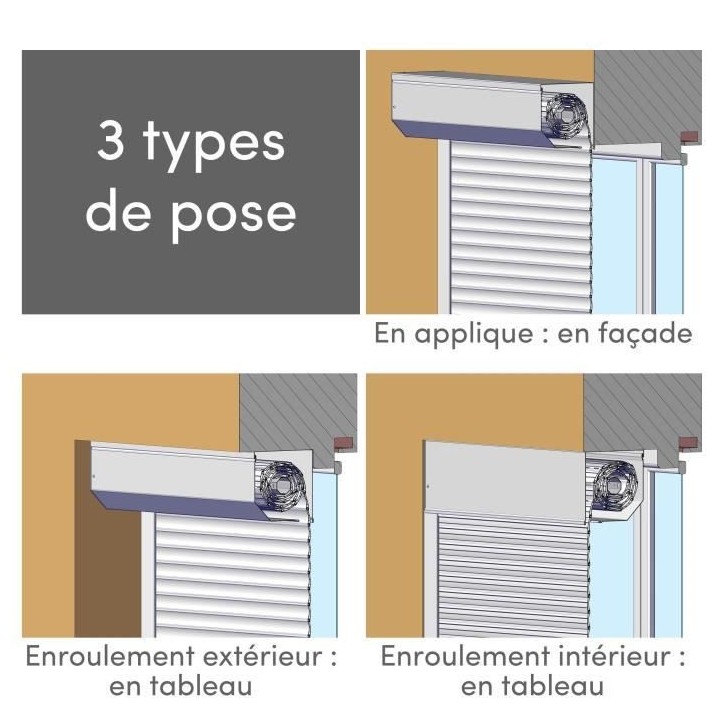 3 types de pose

En applique : en façade

Enroulement extérieur : en tableau

Enroulement intérieur : en tableau