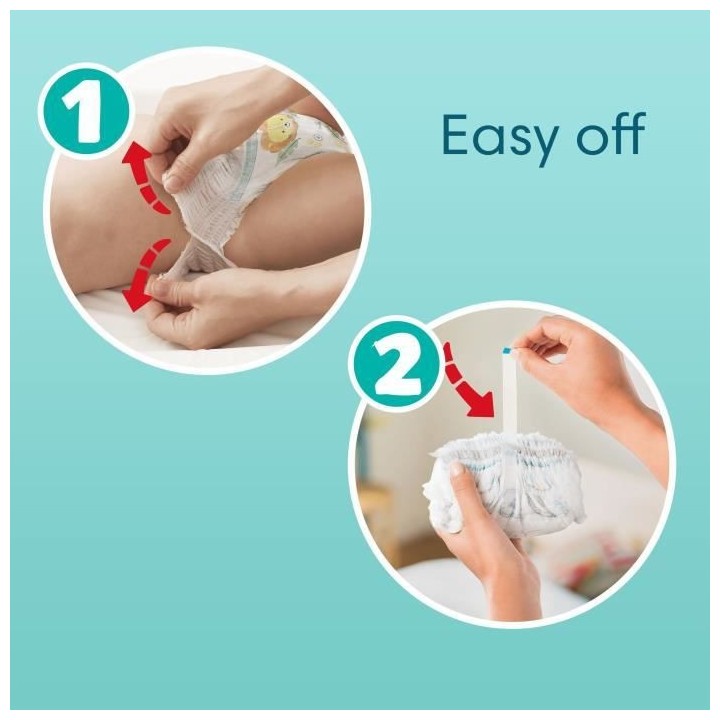 1

Easy off

2