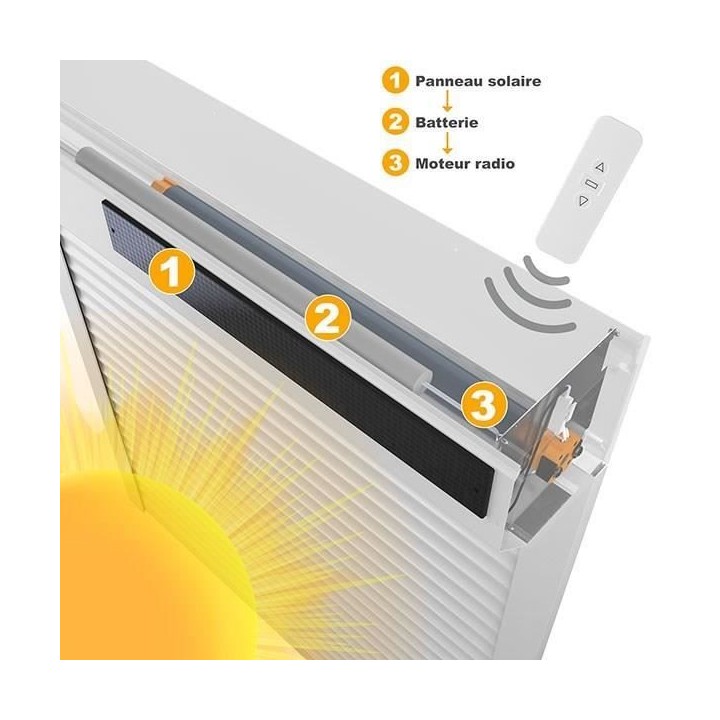 1 Panneau solaire
2 Batterie
3 Moteur radio

1
2
3