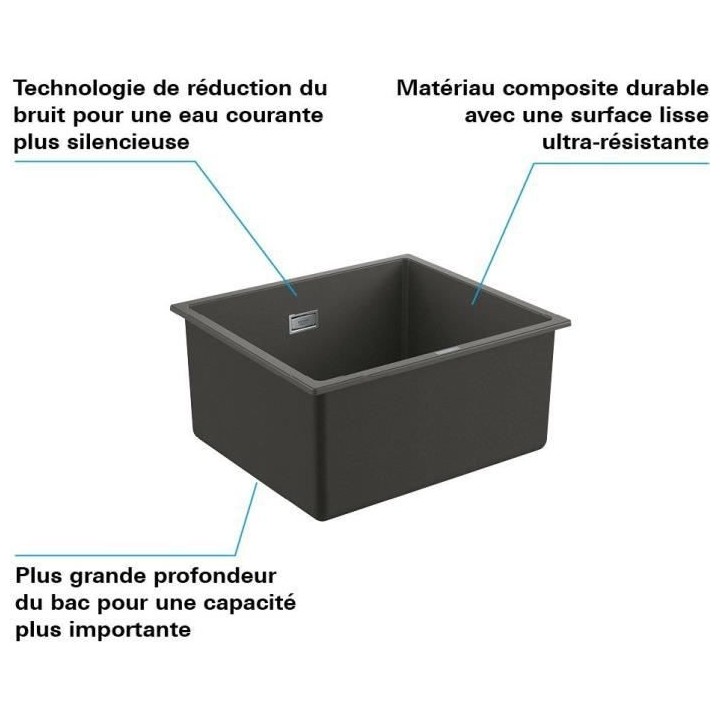 Technologie de réduction du bruit pour une eau courante plus silencieuse

Matériau composite durable avec une surface lisse ultra-résistante

Plus grande profondeur du bac pour une capacité plus importante