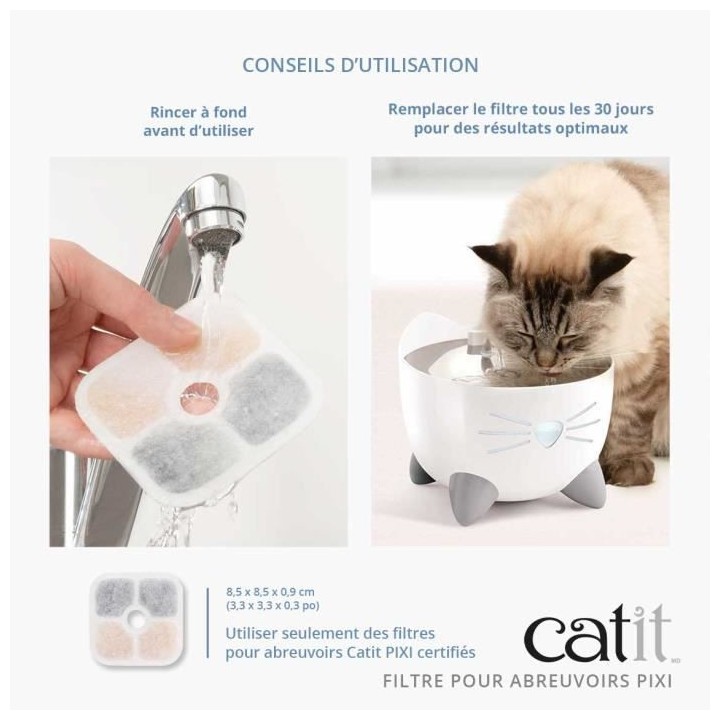 CONSEILS D'UTILISATION

Rincer à fond avant d'utiliser

Remplacer le filtre tous les 30 jours pour des résultats optimaux

8,5 x 8,5 x 0,9 cm
(3,3 x 3,3 x 0,3 po)

Utiliser seulement des filtres pour abreuvoirs Catit PIXI certifiés

catit MD

FILTRE POUR ABREUVOIRS PIXI