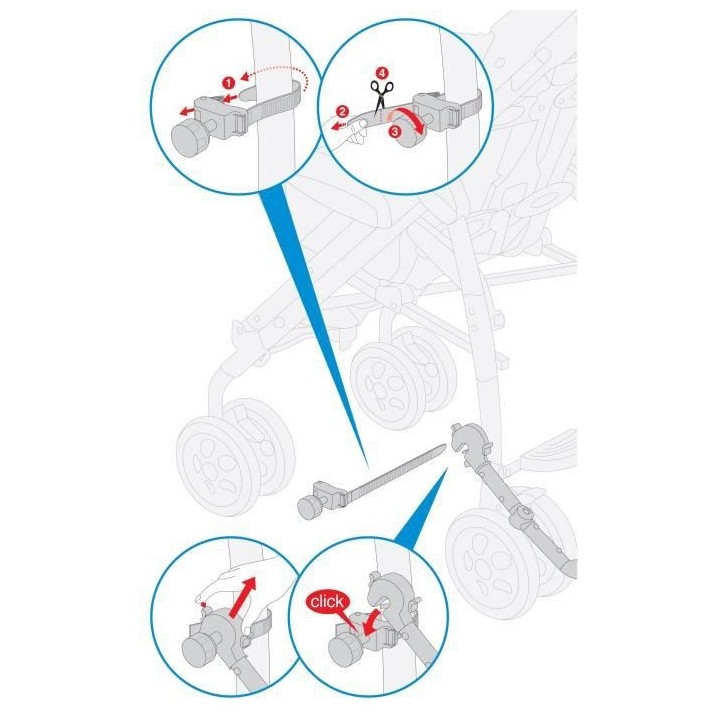 1
4
2
3
click