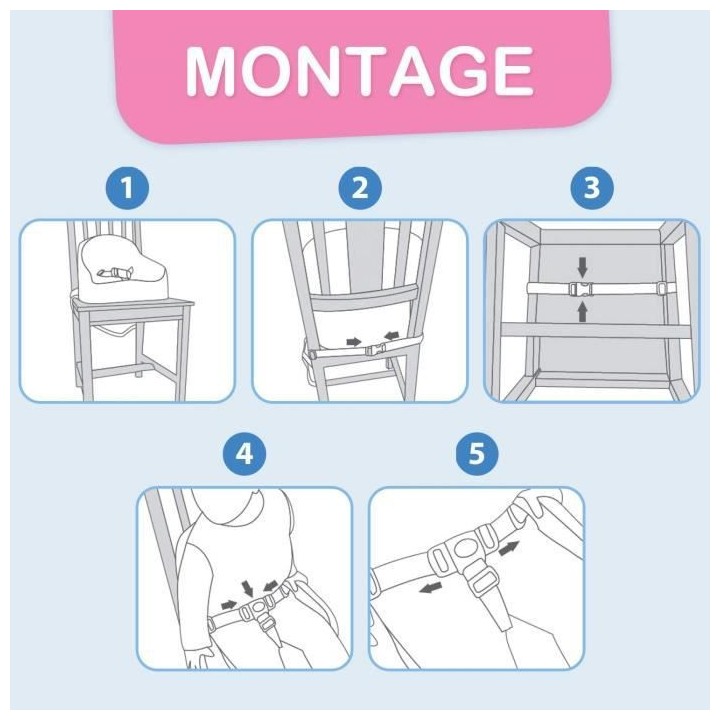 MONTAGE

1

2

3

4

5