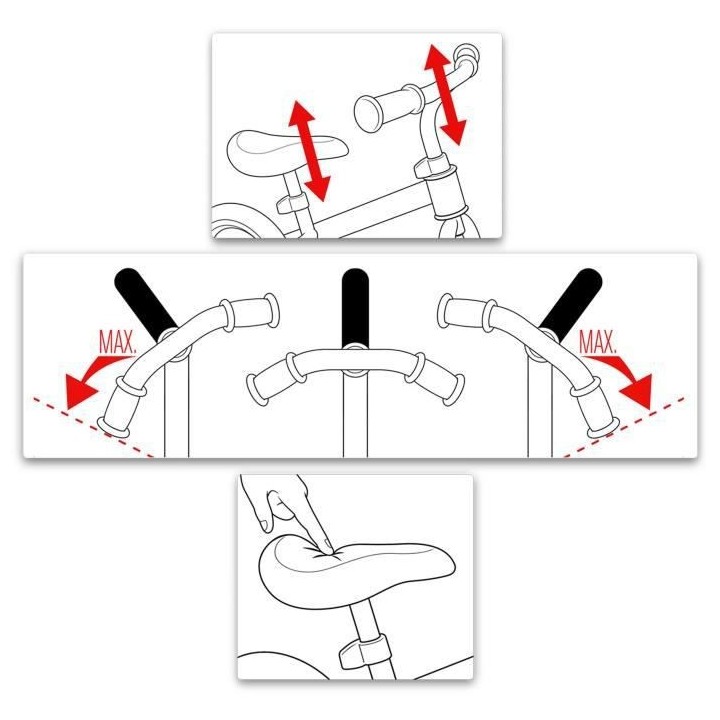 MAX.

MAX.