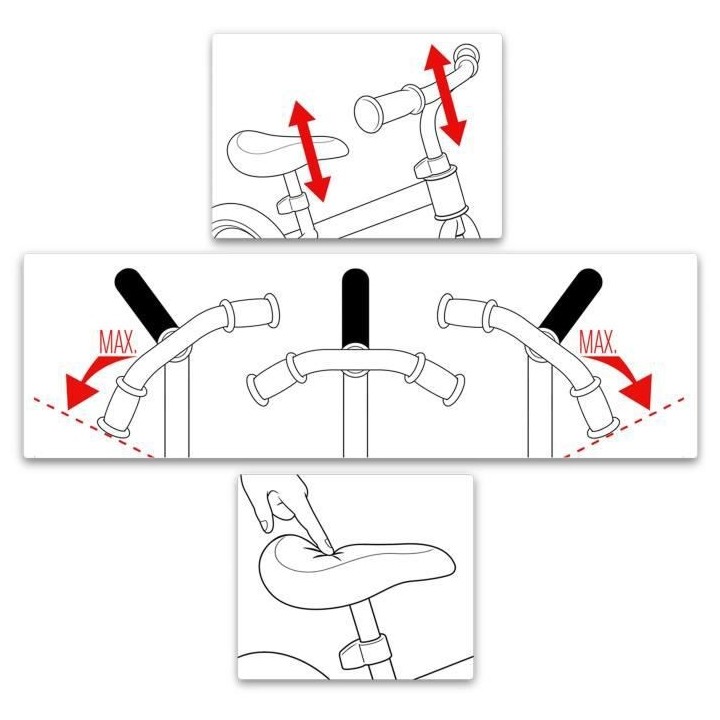 MAX.

MAX.